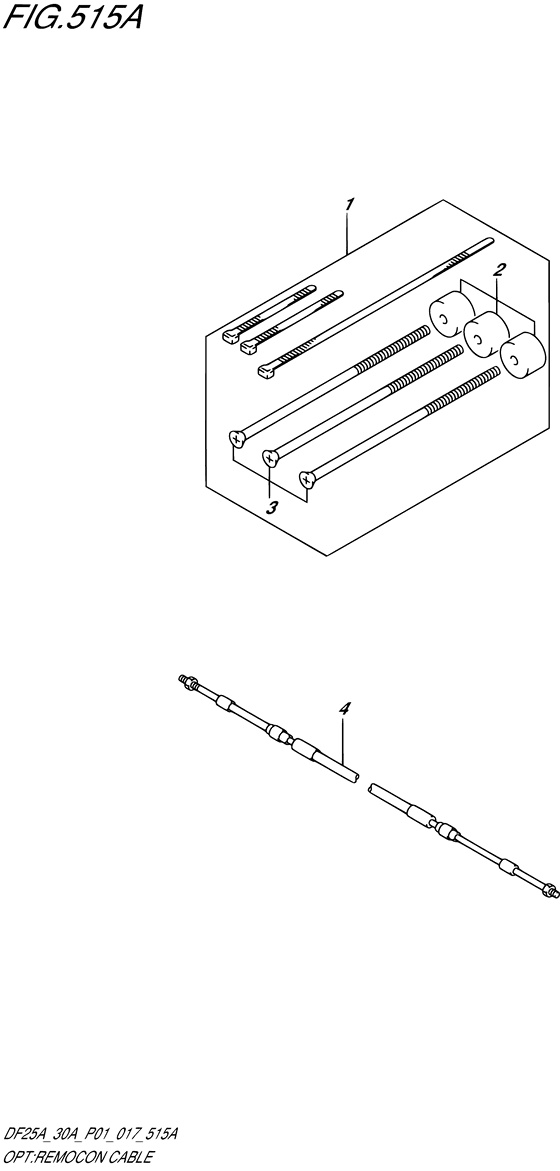 FIG.515A

1

2

3

4

DF25A_30A_P01_017_515A
OPT:REMOCON CABLE