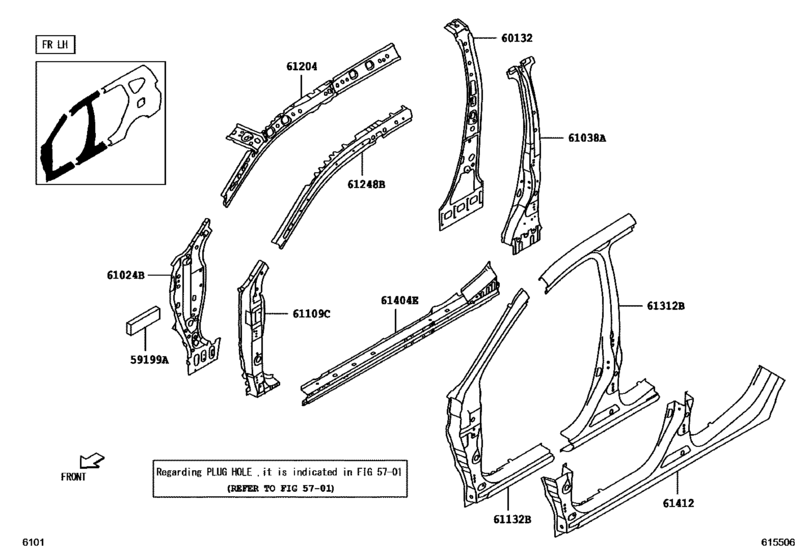 FR LH

61204

60132

61038A

61248B

61024B

61109C

61404E

61312B

59199A

FRONT

Regarding PLUG HOLE ,it is indicated in FIG 57-01
(REFER TO FIG 57-01)

61132B

61412

6101

615506