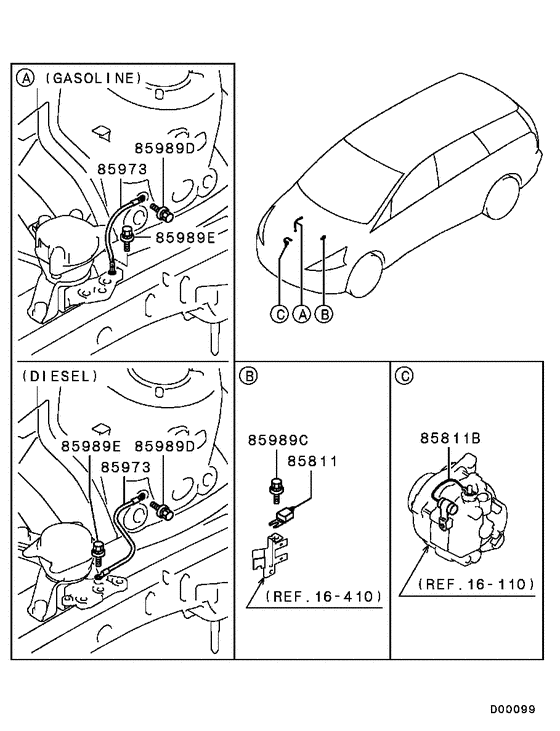 A (GASOLINE)

85989D
85973
85989E

C A B

(DIESEL)

85989E
85989D
85973

B

85989C
85811

(REF. 16-410)

C

85811B

(REF. 16-110)

D00099