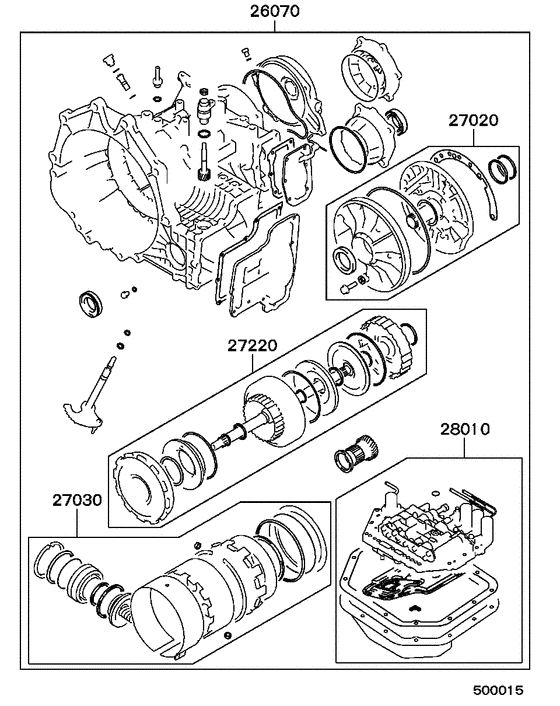 26070

27020

27220

28010

27030

500015