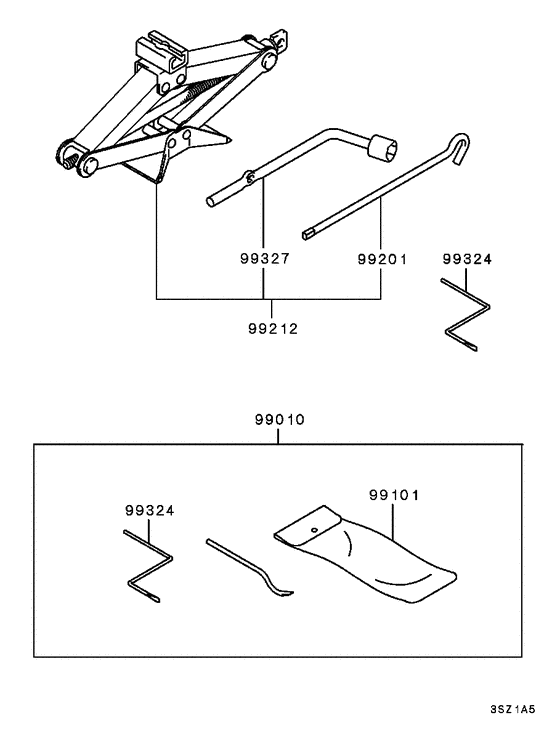 99327
99201
99324
99212
99010
99324
99101
3SZ1A5