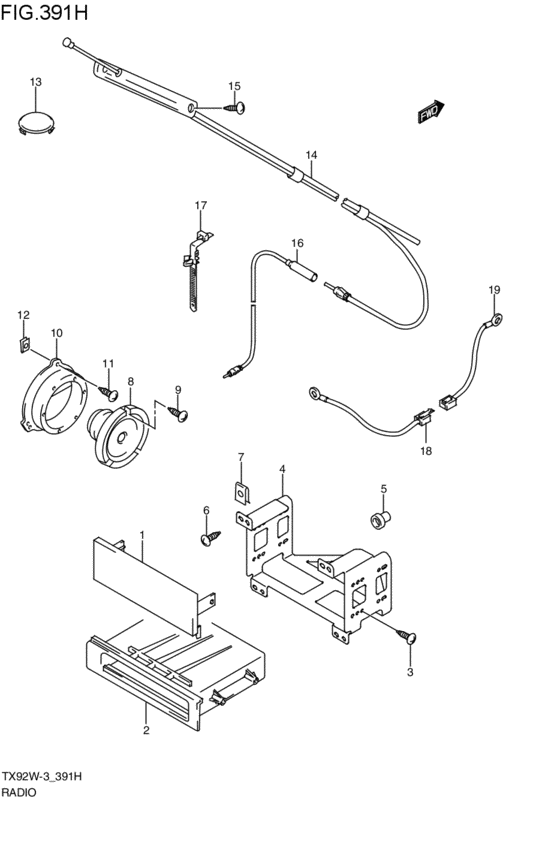 FIG.391H

13

15

FWD

14

17

16

19

12

10

11

8

9

18

7

4

5

6

1

3

2

TX92W-3_391H
RADIO