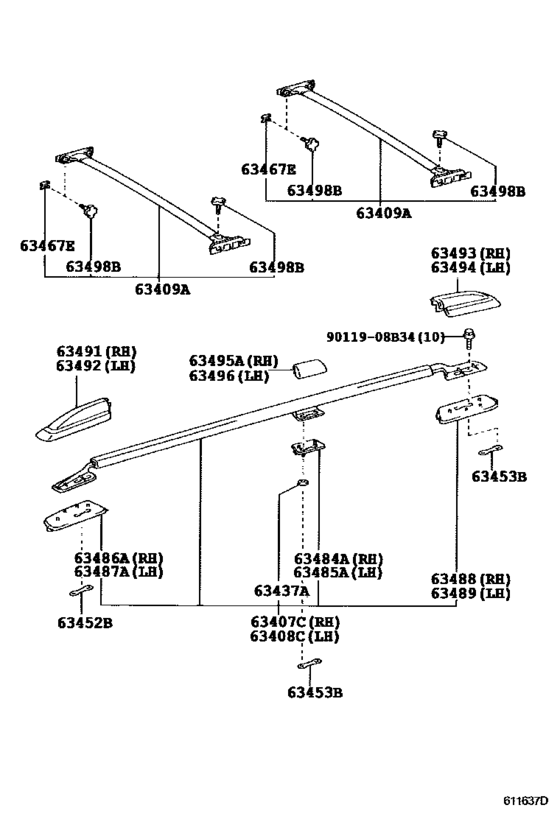 63467E
63498B
63498B
63409A

63467E
63498B
63498B
63409A

63493 (RH)
63494 (LH)

90119-08B34 (10)

63491 (RH)
63492 (LH)

63495A (RH)
63496 (LH)

63453B

63486A (RH)
63487A (LH)

63484A (RH)
63485A (LH)

63488 (RH)
63489 (LH)

63437A

63452B

63407C (RH)
63408C (LH)

63453B

611637D