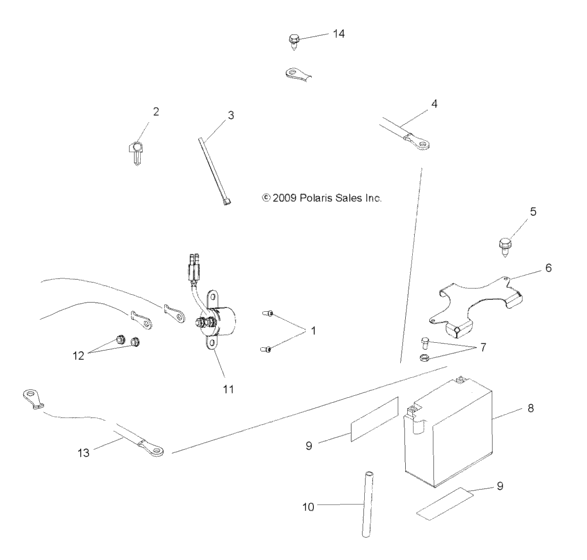 14

2

3

4

© 2009 Polaris Sales Inc.

5

6

1

7

12

11

8

13

9

9

10