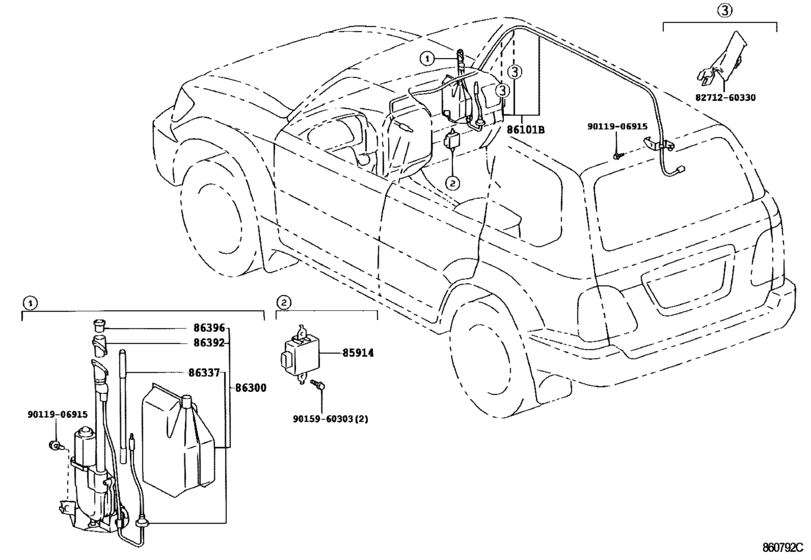 3
82712-60330
1
3
3
86101B
90119-06915
2
1
86396
86392
86337
86300
90119-06915
2
85914
90159-60303(2)
860792C