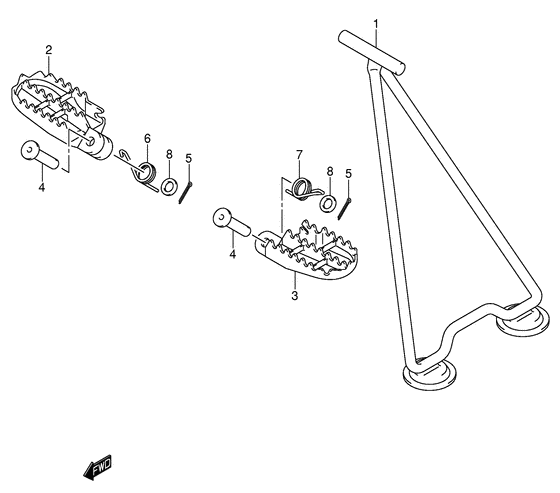 1
2
6
8
5
4
7
8
5
4
3
FWD