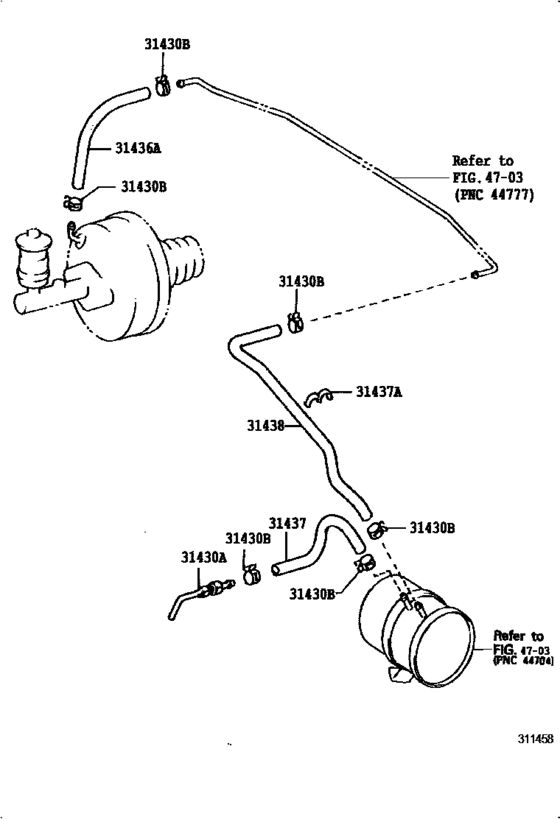 31430B

31436A

31430B

Refer to
FIG. 47-03
(PNC 44777)

31430B

31437A

31438

31437

31430B

31430B

31430A

31430B

Refer to
FIG. 47-03
(PNC 44704)

311458