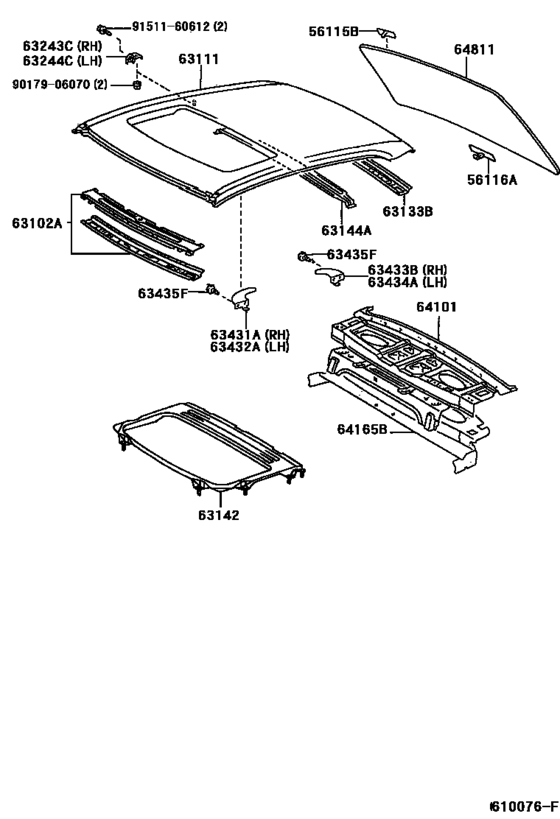 91511-60612 (2)
63243C (RH)
63244C (LH)
90179-06070 (2)
63111
56115B
64811
56116A
63102A
63144A
63133B
63435F
63433B (RH)
63434A (LH)
63435F
63431A (RH)
63432A (LH)
64101
64165B
63142
610076-F