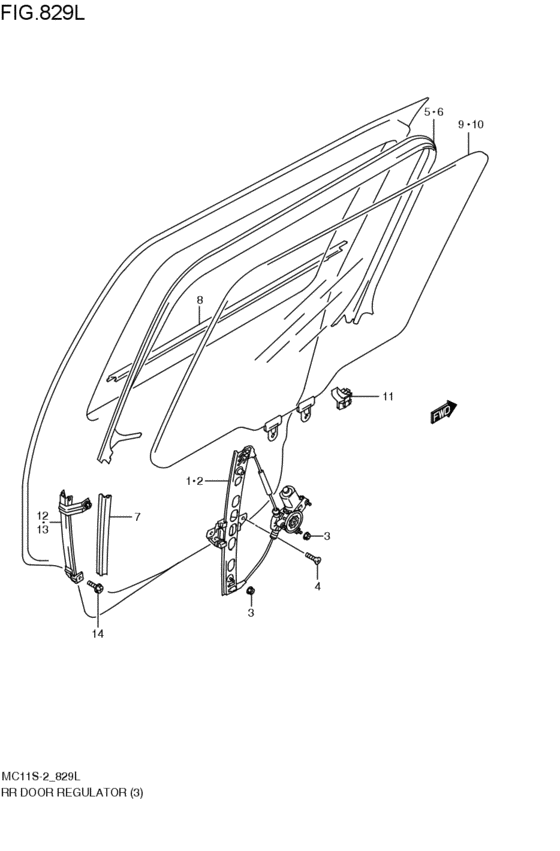 FIG.829L

5•6
9•10
8
11
FWD
1•2
12
13
7
3
4
3
14

MC11S-2_829L
RR DOOR REGULATOR (3)