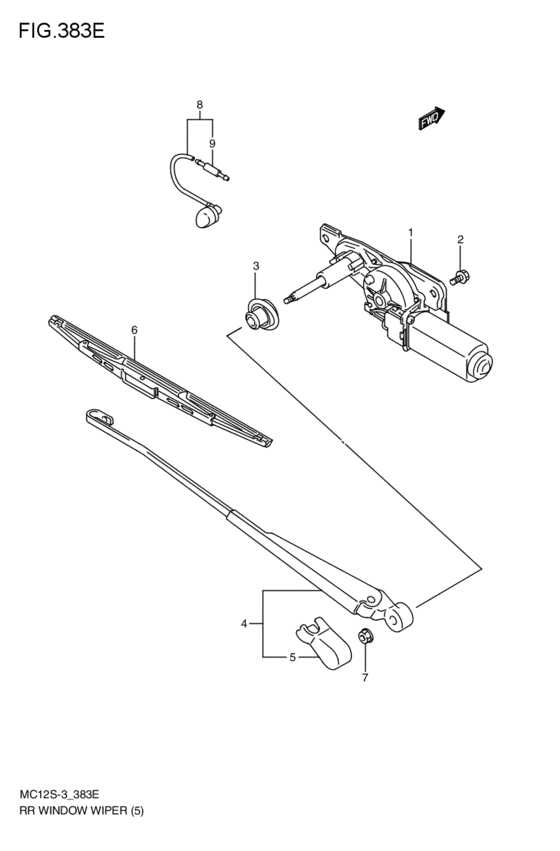 FIG.383E

8
9
FWD
1
2
3
6
4
5
7

MC12S-3_383E
RR WINDOW WIPER (5)