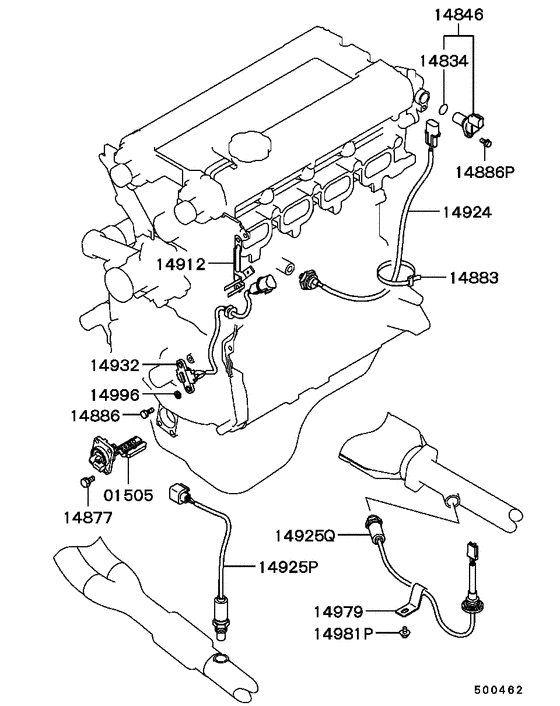 14846
14834
14886P
14924
14912
14883
14932
14996
14886
01505
14877
14925Q
14925P
14979
14981P
500462