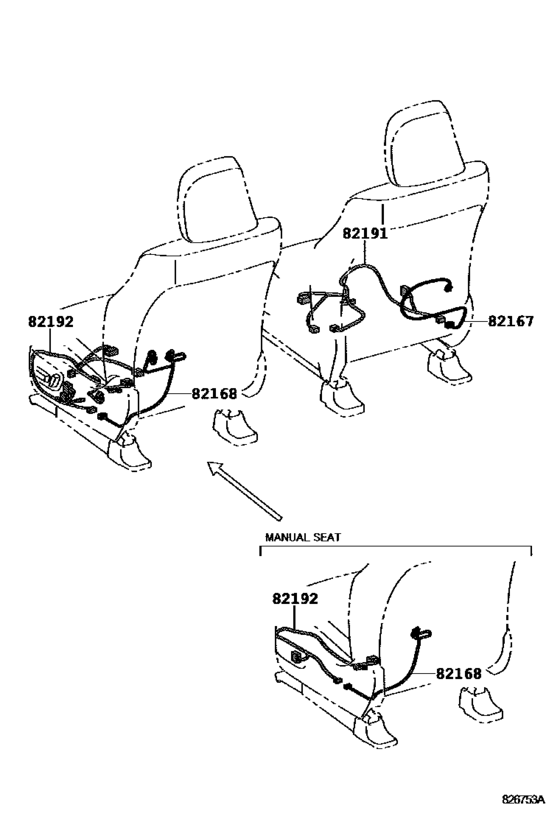 82191

82192

82167

82168

MANUAL SEAT

82192

82168

826753A