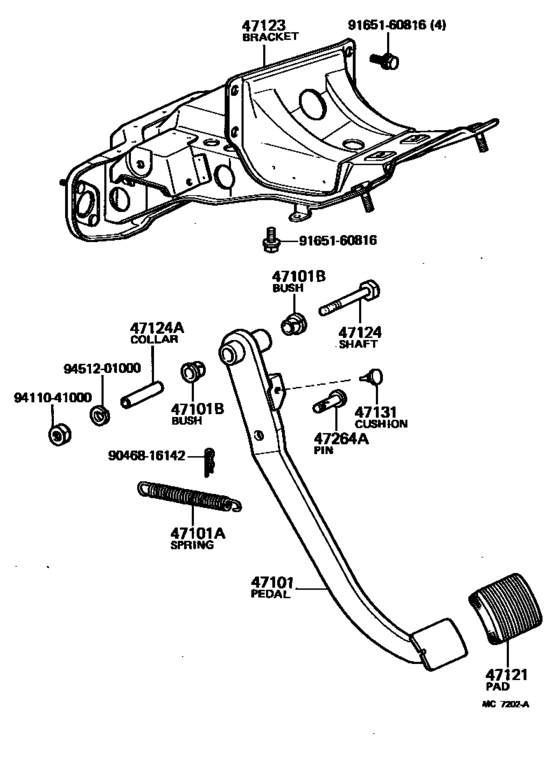 47123
BRACKET

91651-60816 (4)

91651-60816

47101B
BUSH

47124
SHAFT

47124A
COLLAR

94512-01000

94110-41000

47101B
BUSH

47131
CUSHION

47264A
PIN

90468-16142

47101A
SPRING

47101
PEDAL

47121
PAD

MC 7202-A