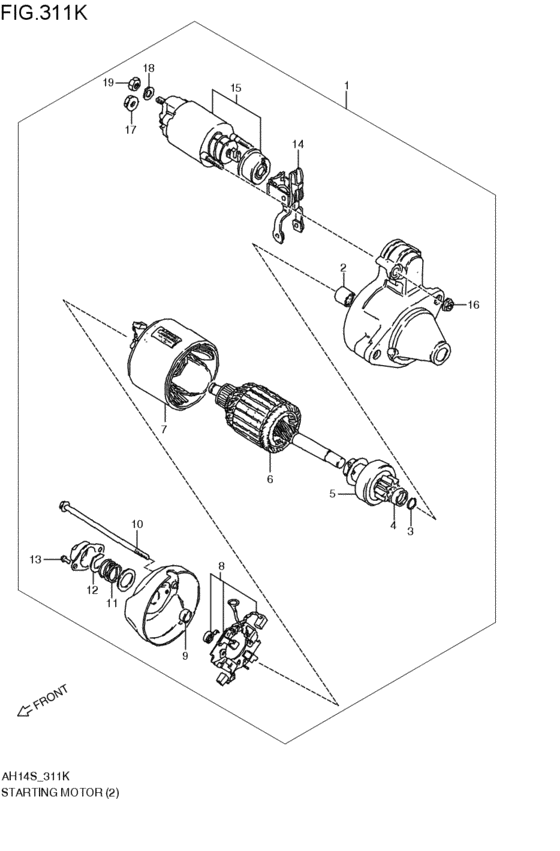 FIG.311K

1
18
19
15
17
14
2
16
7
6
5
4
3
10
13
12
11
8
9

FRONT

AH14S_311K
STARTING MOTOR (2)