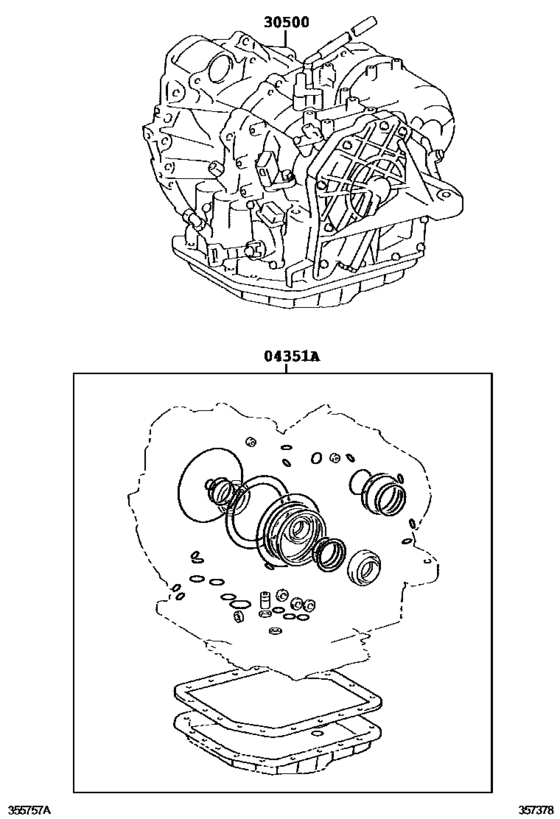 30500

04351A

355757A

357378