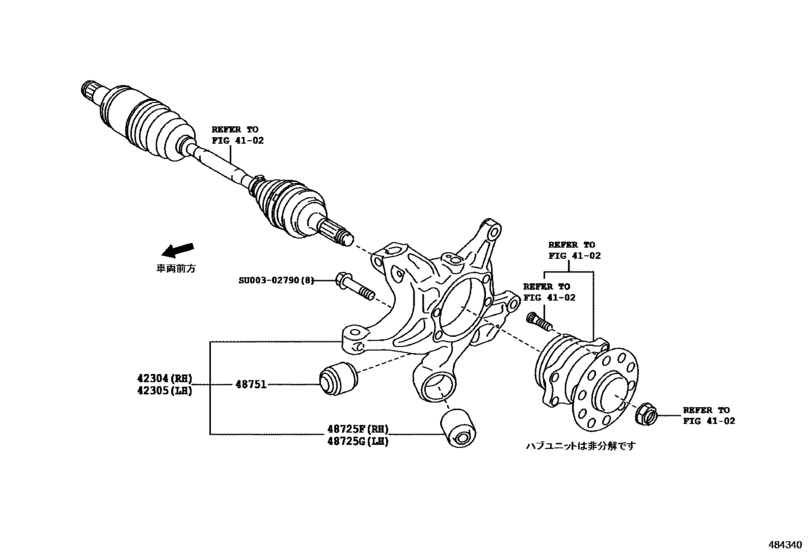 REFER TO
FIG 41-02

車両前方

SU003-02790(8)

REFER TO
FIG 41-02

REFER TO
FIG 41-02

42304(RH)
42305(LH)

48751

48725F(RH)
48725G(LH)

REFER TO
FIG 41-02

ハブユニットは非分解です

484340