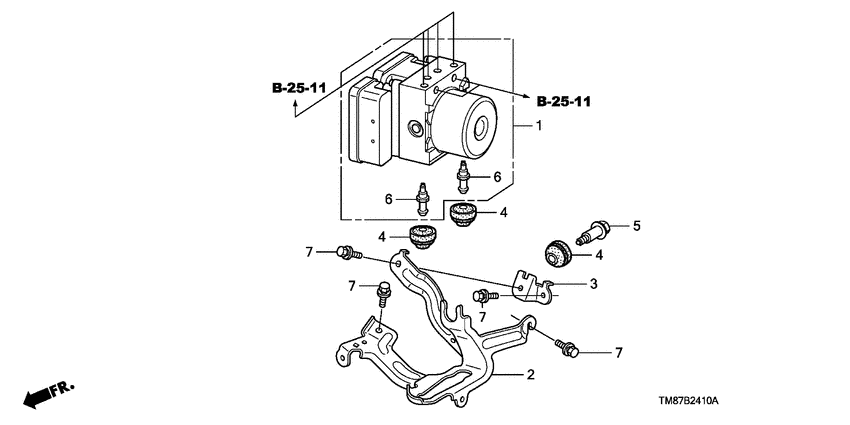 B-25-11
B-25-11
1
6
6
4
4
5
4
7
3
7
7
7
2
FR.
TM87B2410A