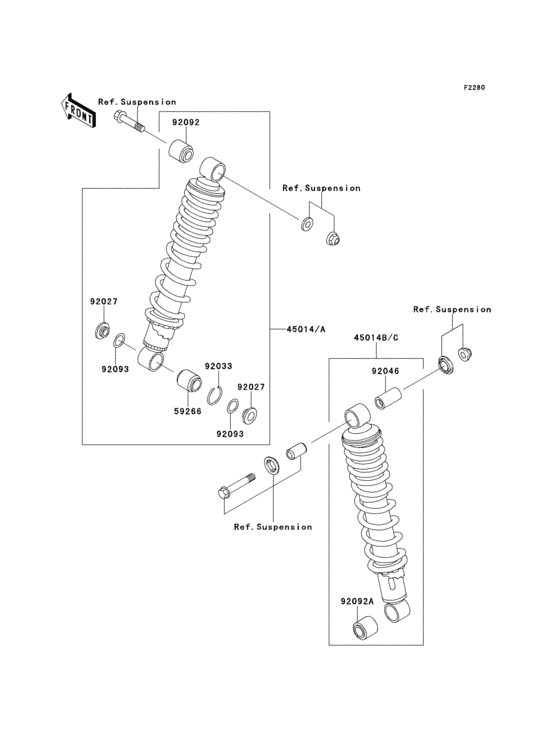 F2280

FRONT

Ref.Suspension

92092

Ref.Suspension

92027

92093

45014/A

92033

92027

59266

92093

Ref.Suspension

45014B/C

92046

Ref.Suspension

92092A