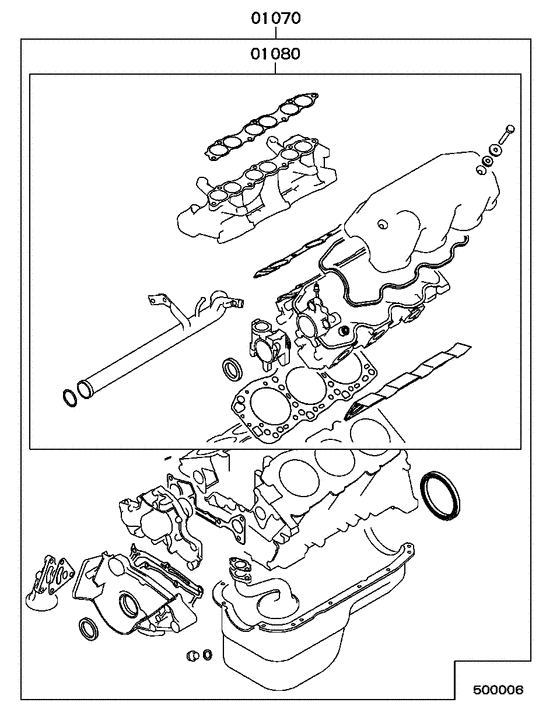 01070
01080
500006