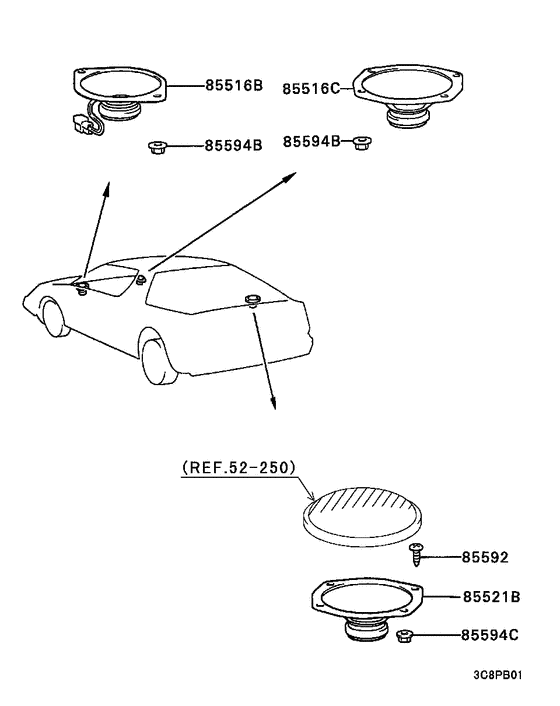 85516B
85516C
85594B
85594B
(REF.52-250)
85592
85521B
85594C
3C8PB01