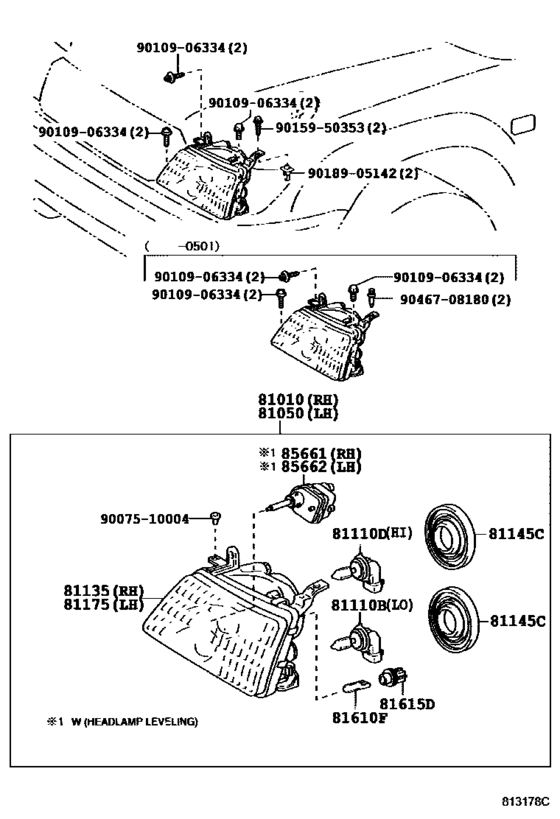 90109-06334 (2)
90109-06334 (2)
90109-06334 (2)
90159-50353 (2)
90189-05142 (2)

( -0501)
90109-06334 (2)
90109-06334 (2)
90109-06334 (2)
90467-08180 (2)

81010 (RH)
81050 (LH)

※1 85661 (RH)
※1 85662 (LH)
90075-10004
81110D(HI)
81145C
81135 (RH)
81175 (LH)
81110B(LO)
81145C
81615D
81610F
※1 W (HEADLAMP LEVELING)

813178C