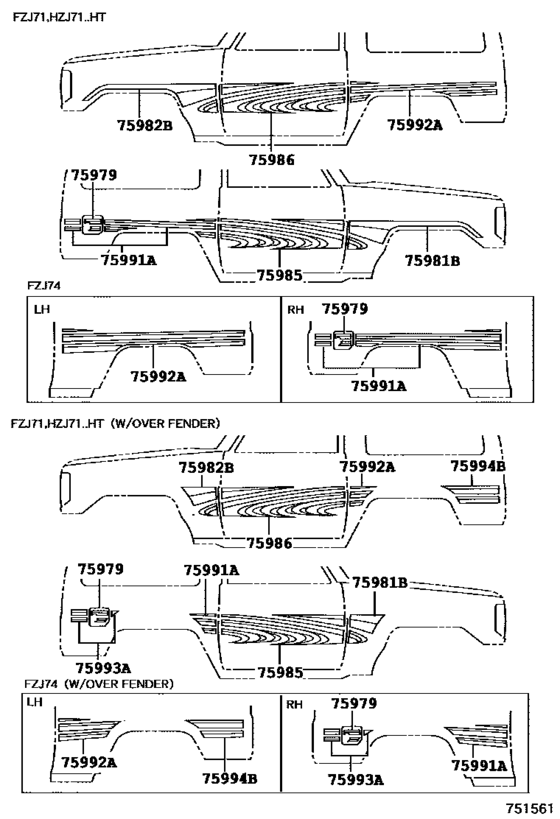 FZJ71,HZJ71..HT

75982B
75986
75992A

75979
75991A
75985
75981B

FZJ74

LH
75992A

RH
75979
75991A

FZJ71,HZJ71..HT (W/OVER FENDER)

75982B
75992A
75994B
75986

75979
75991A
75981B
75993A
75985

FZJ74 (W/OVER FENDER)

LH
75992A
75994B

RH
75979
75993A
75991A

751561