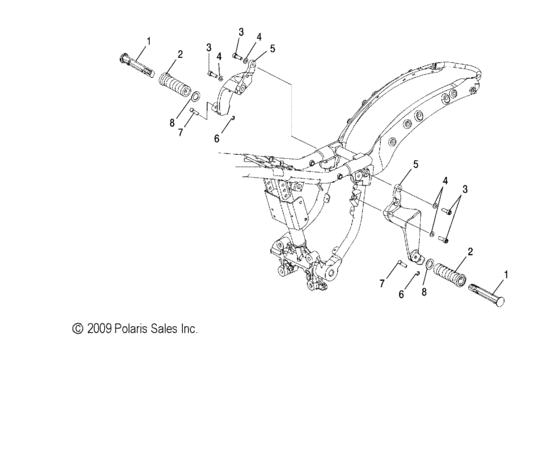 1
2
3
4
3
4
5
8
7
6
5
4
3
2
1
7
6
8

© 2009 Polaris Sales Inc.