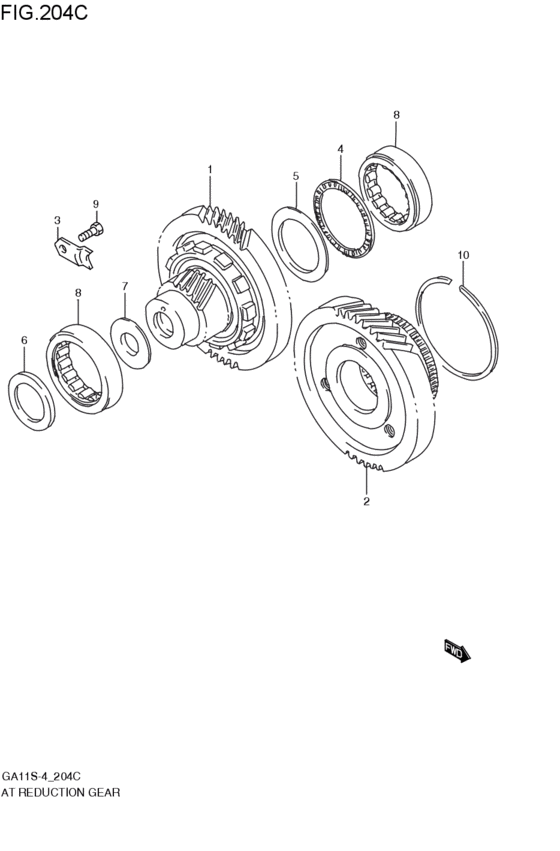 FIG.204C

8
4
1
5
9
3
10
8
7
6
2

FWD

GA11S-4_204C
AT REDUCTION GEAR