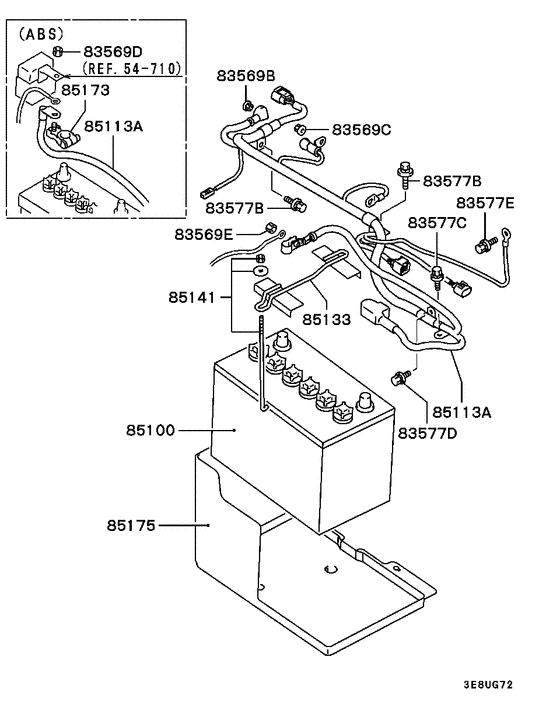 (ABS)
83569D
(REF. 54-710)
85173
85113A
83569B
83569C
83577B
83577B
83577E
83569E
83577C
85141
85133
85113A
83577D
85100
85175
3E8UG72