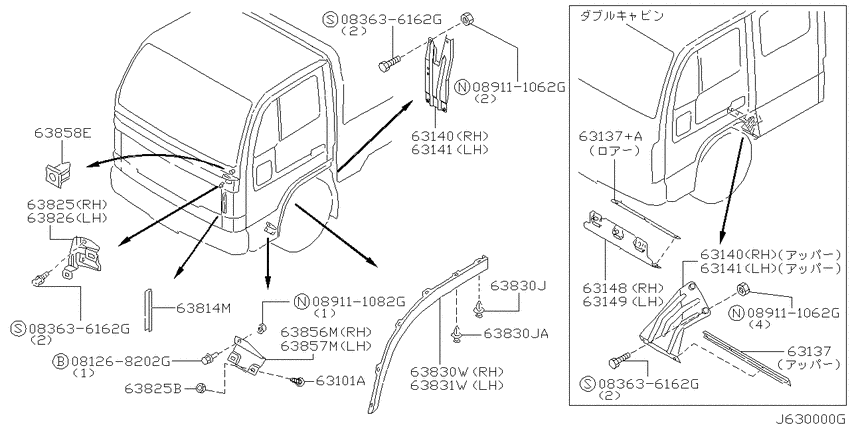 Ⓢ08363-6162G
(2)

Ⓝ08911-1062G
(2)

63140(RH)
63141(LH)

63858E

63825(RH)
63826(LH)

Ⓢ08363-6162G
(2)

63814M

Ⓝ08911-1082G
(1)

63856M(RH)
63857M(LH)

Ⓑ08126-8202G
(1)

63825B

63101A

63830J

63830JA

63830W(RH)
63831W(LH)

ダブルキャビン

63137+A
(ロアー)

63148(RH)
63149(LH)

63140(RH)(アッパー)
63141(LH)(アッパー)

Ⓝ08911-1062G
(4)

63137
(アッパー)

Ⓢ08363-6162G
(2)

J630000G