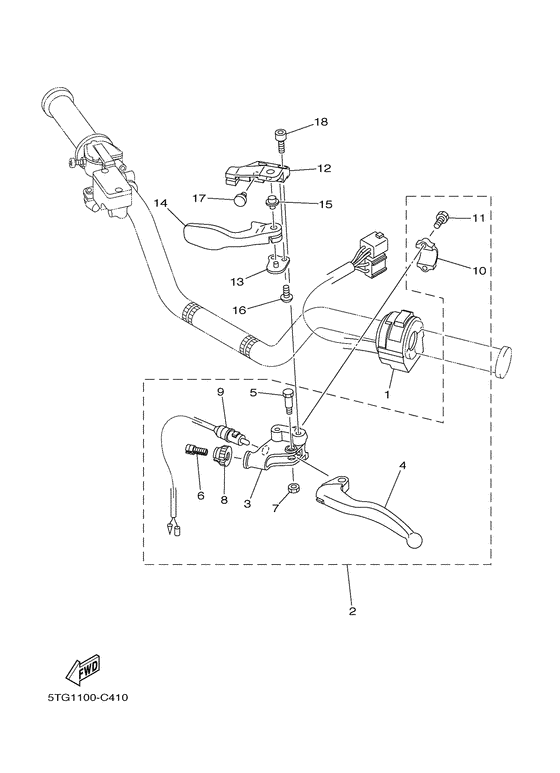 18
12
17
15
14
11
10
13
16
1
9
5
4
6
8
3
7
2
FWD
5TG1100-C410