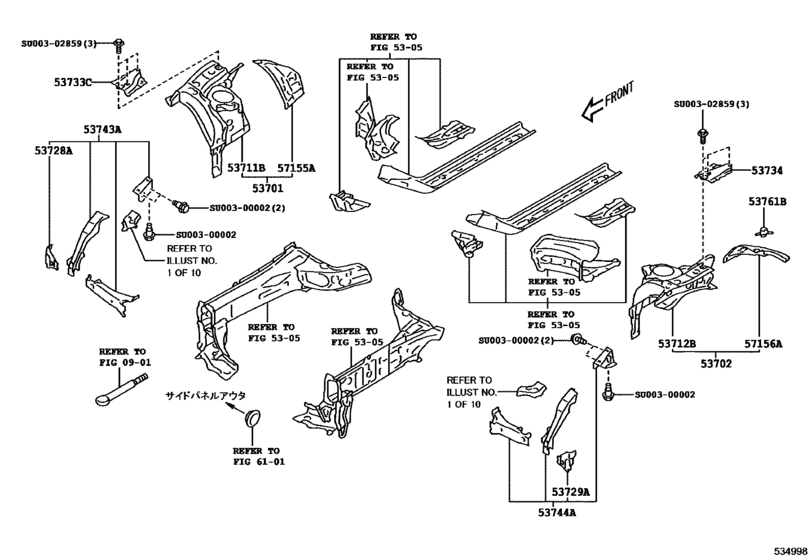 SU003-02859(3)

53733C

53743A

53728A

53711B

57155A

53701

SU003-00002(2)

SU003-00002

REFER TO ILLUST NO. 1 OF 10

REFER TO FIG 53-05

REFER TO FIG 53-05

FRONT

SU003-02859(3)

53734

53761B

REFER TO FIG 53-05

REFER TO FIG 53-05

REFER TO FIG 53-05

REFER TO FIG 53-05

SU003-00002(2)

53712B

57156A

53702

REFER TO FIG 09-01

サイドパネルアウタ

REFER TO FIG 61-01

REFER TO ILLUST NO. 1 OF 10

SU003-00002

53729A

53744A

534998