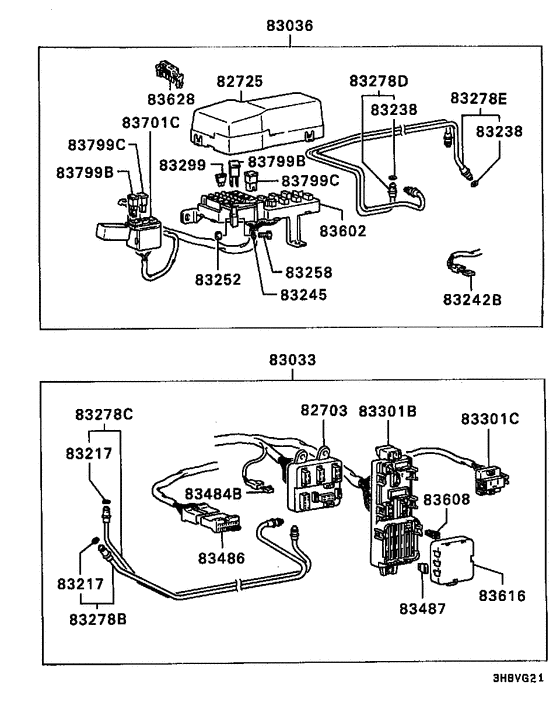 83036

83628
82725
83278D
83238
83278E
83238
83701C
83799C
83799B
83299
83799B
83799C
83602
83252
83258
83245
83242B

83033

83278C
83217
82703
83301B
83301C
83484B
83608
83486
83217
83278B
83487
83616

3HBVG21