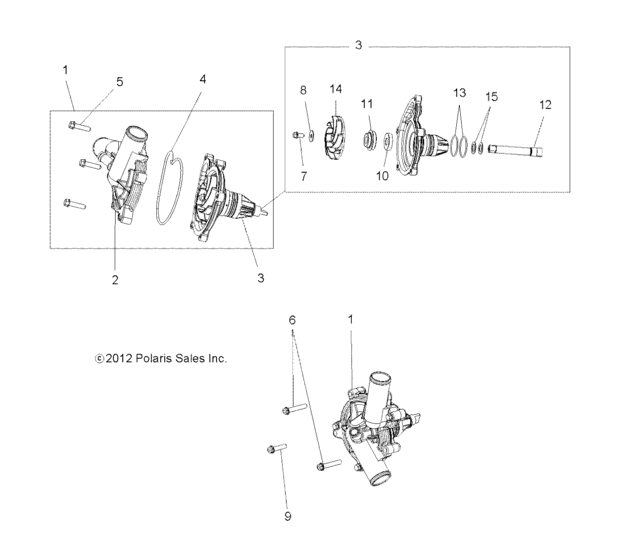 3
1
5
4
8
14
11
13
15
12
7
10
2
3
6
1
©2012 Polaris Sales Inc.
9