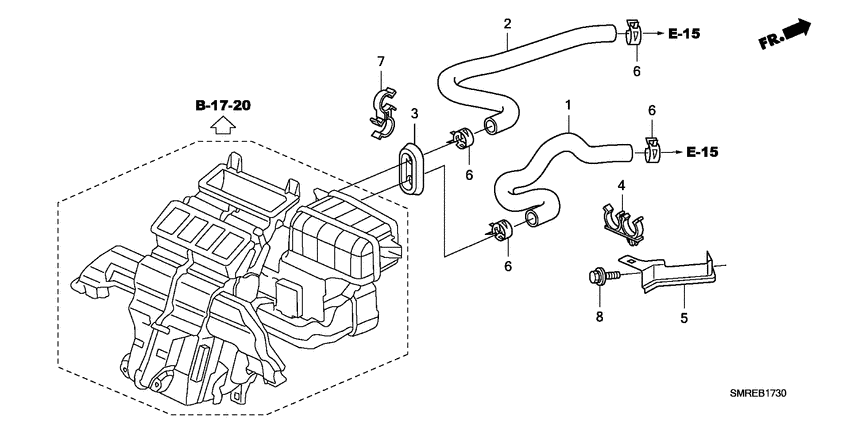 2
E-15
FR.
6
7
B-17-20
3
1
6
E-15
6
4
6
8
5
SMREB1730