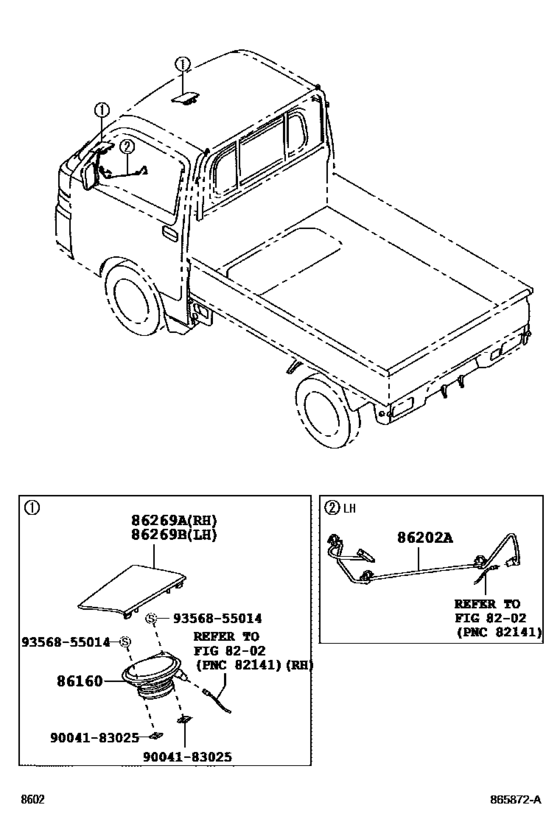 ①

①

②

①

86269A(RH)
86269B(LH)

93568-55014

93568-55014

REFER TO
FIG 82-02
(PNC 82141)(RH)

86160

90041-83025

90041-83025

② LH

86202A

REFER TO
FIG 82-02
(PNC 82141)

8602

865872-A