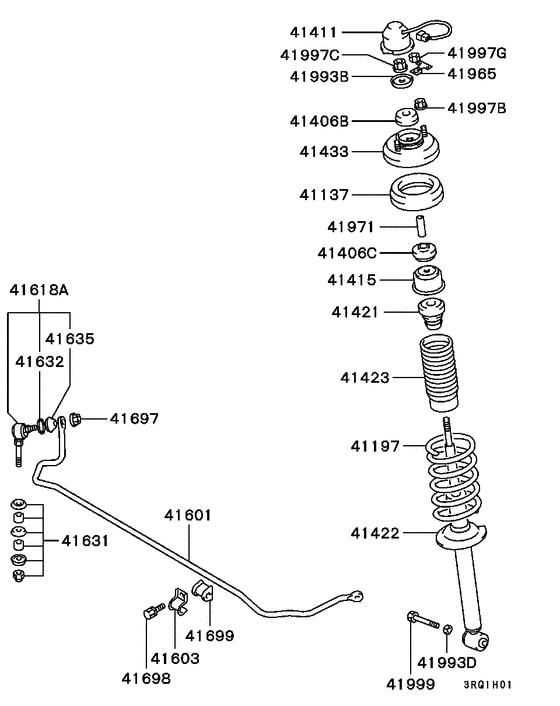 41411
41997C
41997G
41993B
41965
41997B
41406B
41433
41137
41971
41406C
41415
41421
41423
41197
41422
41618A
41635
41632
41697
41631
41601
41699
41603
41698
41993D
41999
3RQ1H01