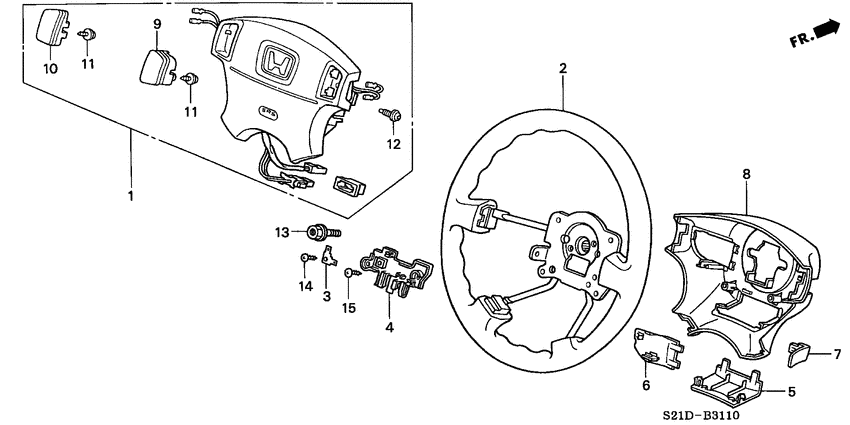 FR.
10
11
9
11
12
1
2
8
13
14
3
15
4
6
7
5
S21D-B3110