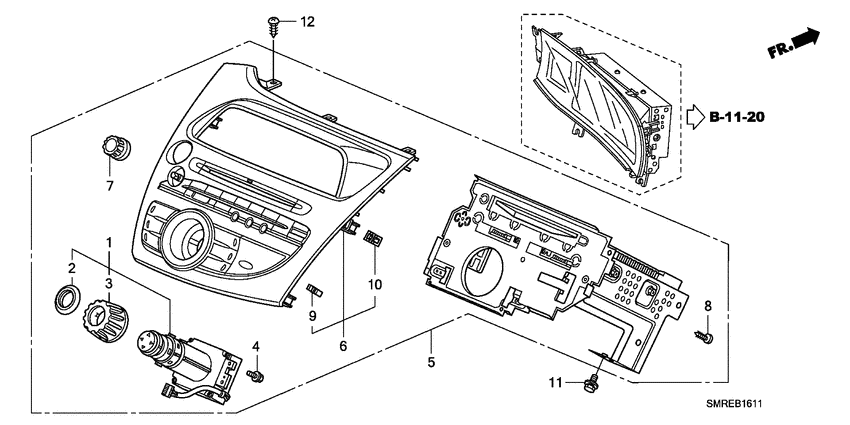 12
FR.
B-11-20
7
1
2
3
10
9
6
8
4
5
11
SMREB1611