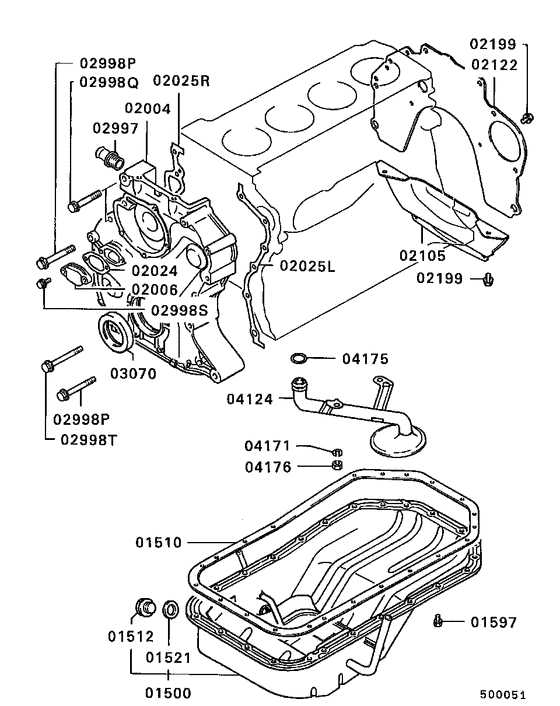 02998P
02998Q
02025R
02004
02997
02199
02122
02024
02006
02998S
02025L
02105
02199
03070
04175
04124
02998P
02998T
04171
04176
01510
01597
01512
01521
01500
500051