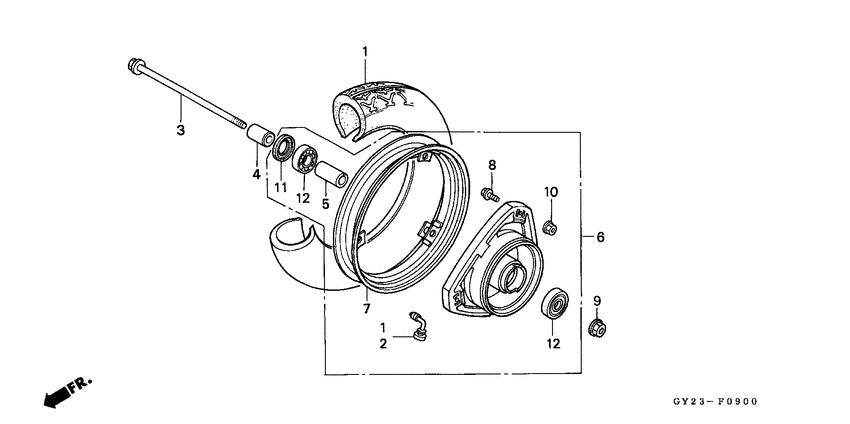 1
3
4
11
12
5
8
10
6
7
1
2
12
9
FR.
GY23-F0900