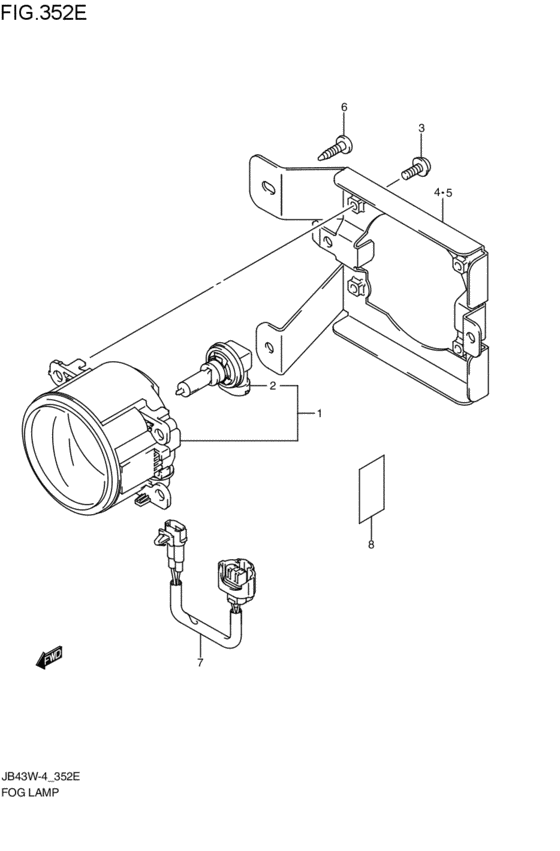 FIG.352E

6

3

4•5

2

1

8

7

FWD

JB43W-4_352E
FOG LAMP