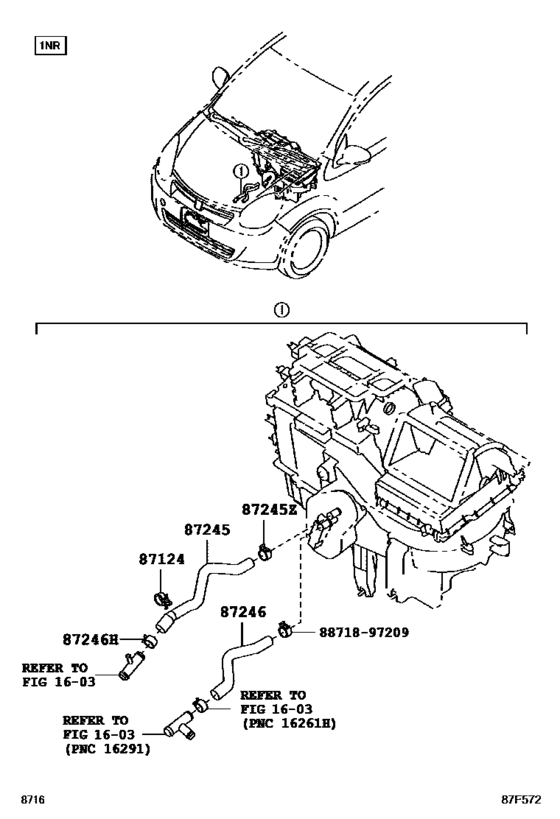 1NR

①

①

87245Z

87245

87124

87246

87246H

88718-97209

REFER TO
FIG 16-03

REFER TO
FIG 16-03
(PNC 16261H)

REFER TO
FIG 16-03
(PNC 16291)

8716

87F572