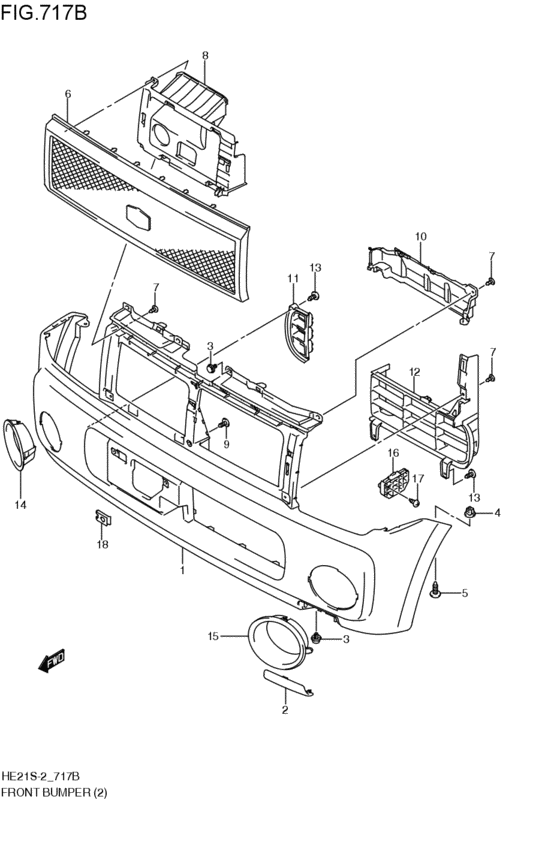 FIG.717B

8
6
10
7
11
13
7
3
7
12
9
16
17
13
4
14
18
1
5
15
3
FWD
2

HE21S-2_717B
FRONT BUMPER (2)