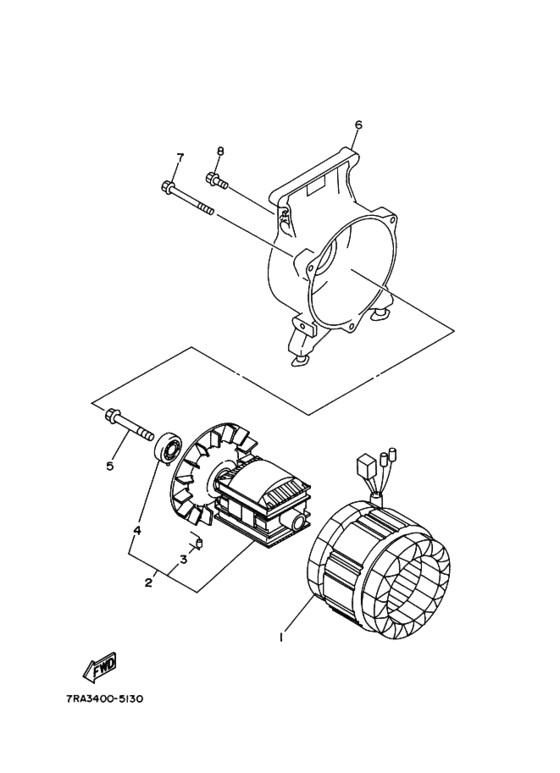 6
7
8
5
4
3
2
1
FWD
7RA3400-5130