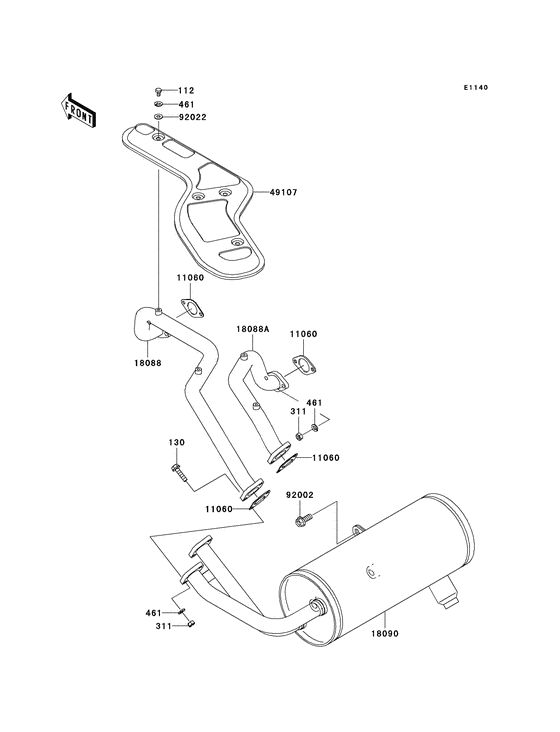 E1140

FRONT

112
461
92022
49107
11060
18088A
11060
18088
461
311
130
11060
92002
11060
461
311
18090