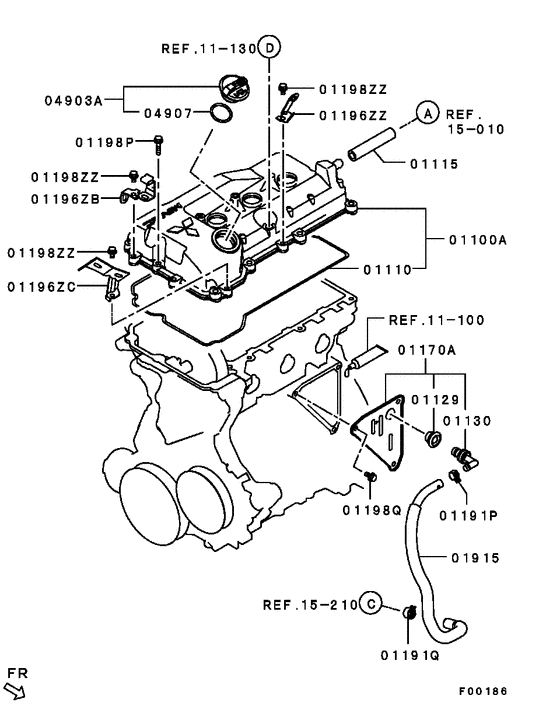 REF.11-130 D

04903A

04907

01198ZZ

01196ZZ

A REF. 15-010

01198P

01115

01198ZZ

01196ZB

01100A

01198ZZ

01110

01196ZC

REF.11-100

01170A

01129

01130

01198Q

01191P

01915

REF.15-210 C

01191Q

FR

F00186