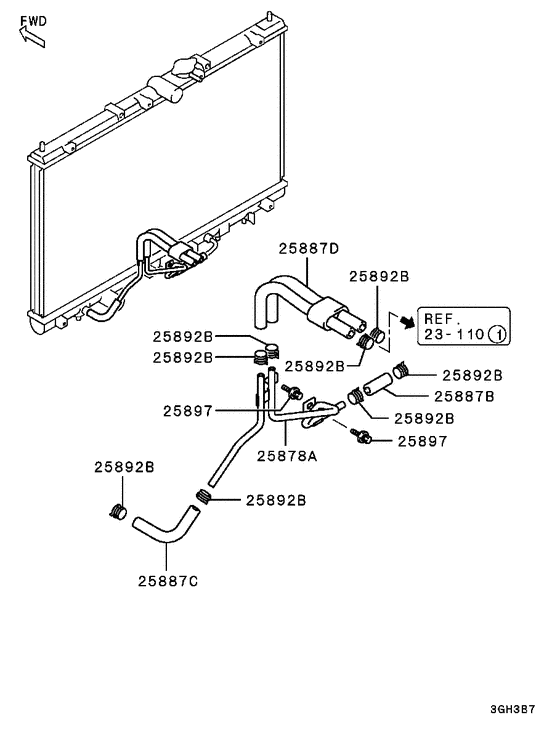 FWD

25887D

25892B

REF.
23-110 1

25892B

25892B

25892B

25892B

25887B

25897

25892B

25878A

25897

25892B

25892B

25887C

3GH3B7