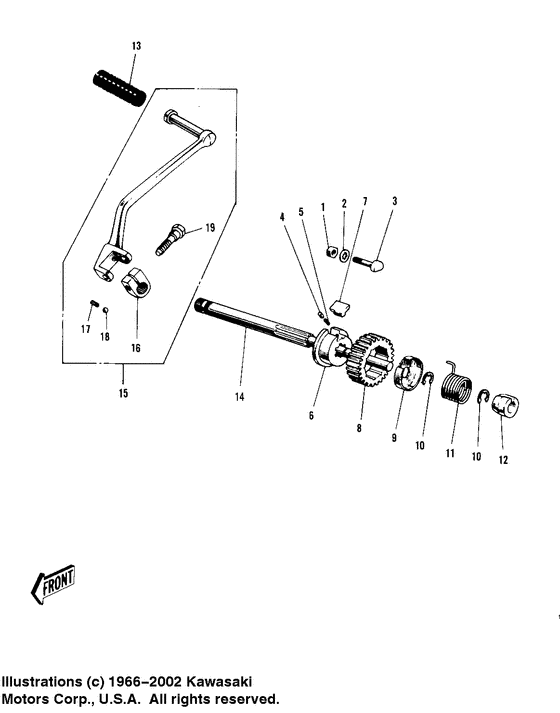 13

19

4 5 1 2 7 3

17 18 16

15

14

6

8

9

10

11

10

12

FRONT

Illustrations (c) 1966–2002 Kawasaki Motors Corp., U.S.A. All rights reserved.