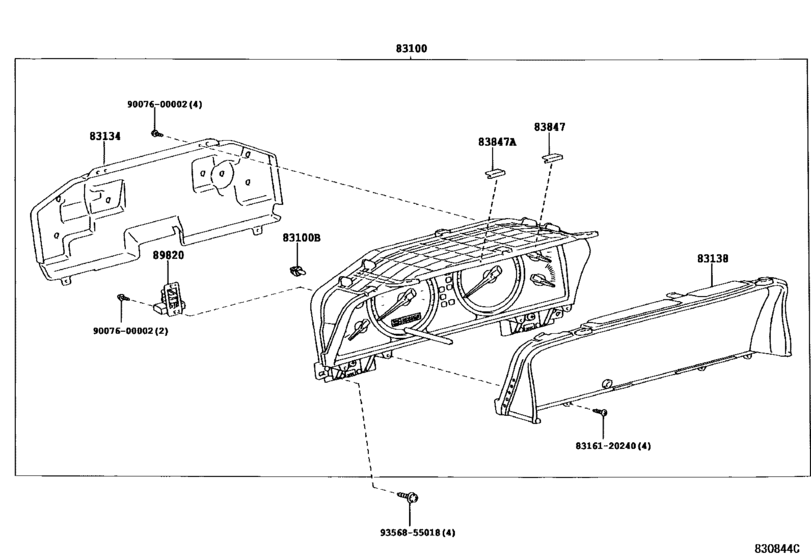 83100

90076-00002(4)

83134

83847A

83847

83100B

89820

83138

90076-00002(2)

83161-20240(4)

93568-55018(4)

830844C